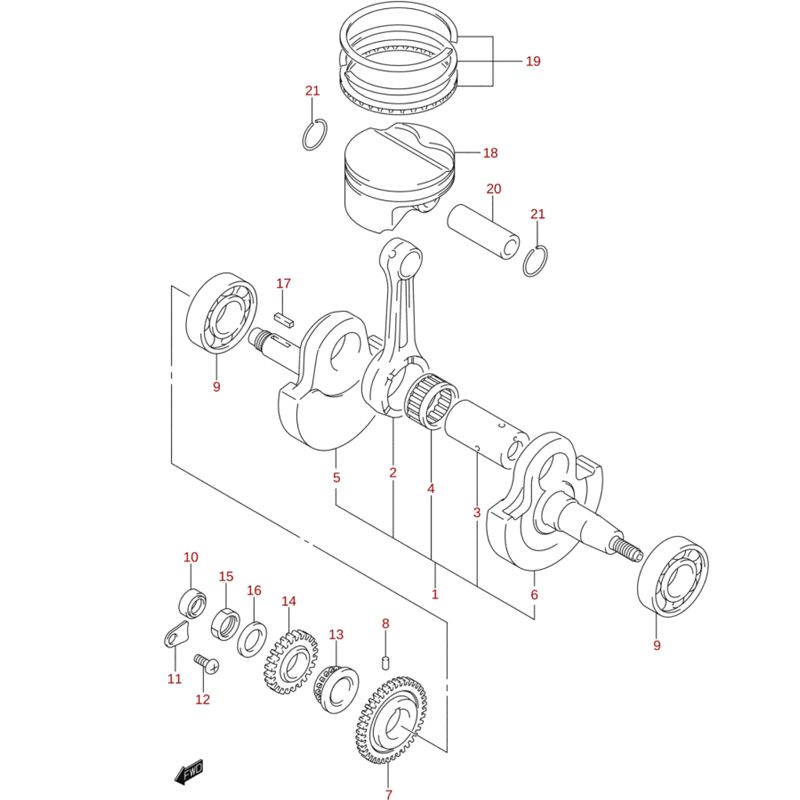 19
21
18
20
21
17
9
5
2
4
3
1
6
9
10
15
16
14
13
8
11
12
7
FWD