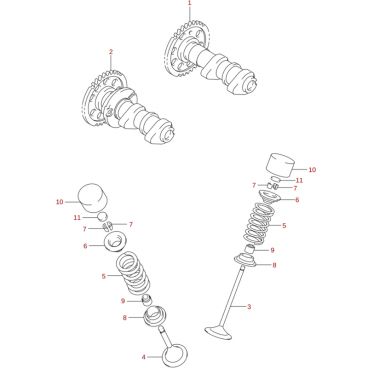 1
2
10
11
7
7
6
5
9
8
3
10
11
7
7
6
5
9
8
4