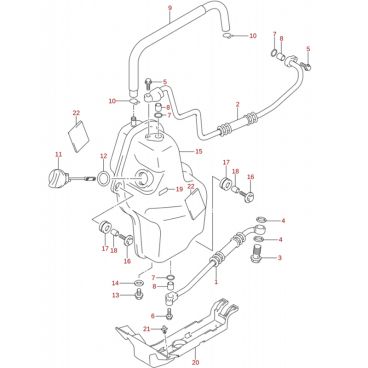 9
10
7
8
5
5
10
8
7
2
22
15
11
12
17
18
16
19
22
4
4
3
17
18
16
1
14
7
8
13
6
21
20