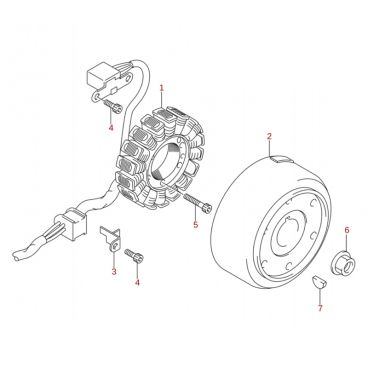 1
4
2
5
6
3
4
7