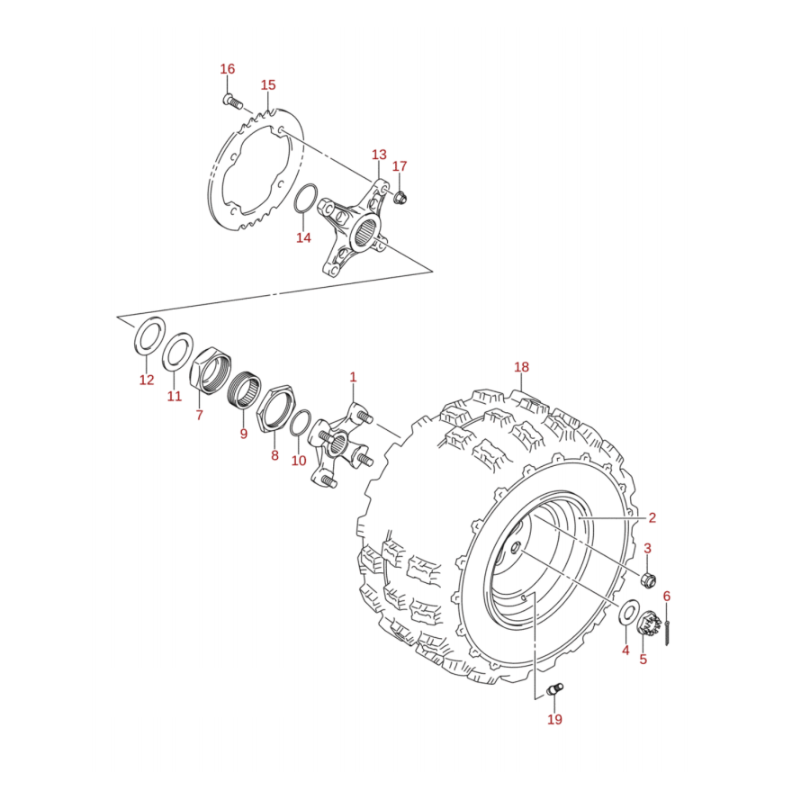 16
15
13
17
14
12
11
7
9
8
10
1
18
2
3
6
4
5
19