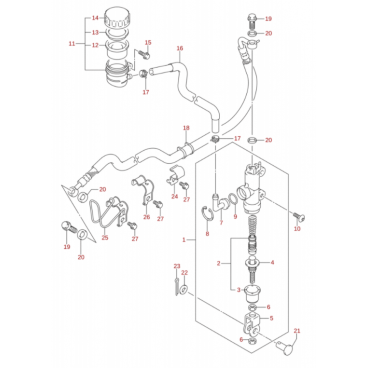 14
13
11
12
15
16
17
19
20
18
17
20
20
24
27
26
27
25
27
19
20
7
9
8
10
1
2
4
3
23
22
6
5
6
21