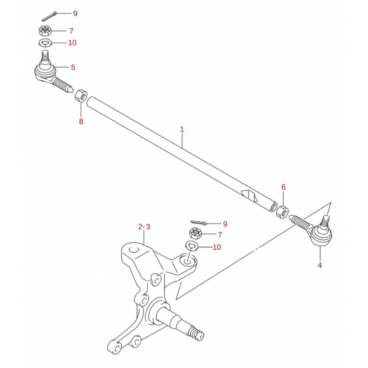 9
7
10
5
8
1
6
2·3
9
7
10
4