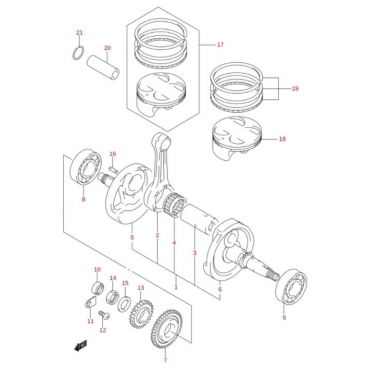 21
20
17
19
18
16
8
5
2
4
3
6
9
10
14
15
13
11
12
7