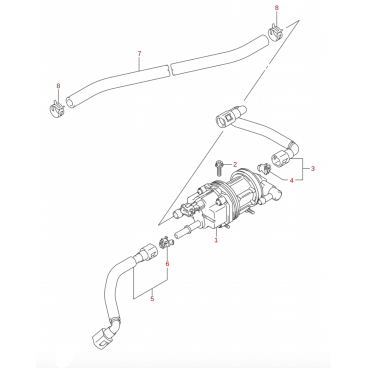 8
7
8
2
3
4
1
6
5